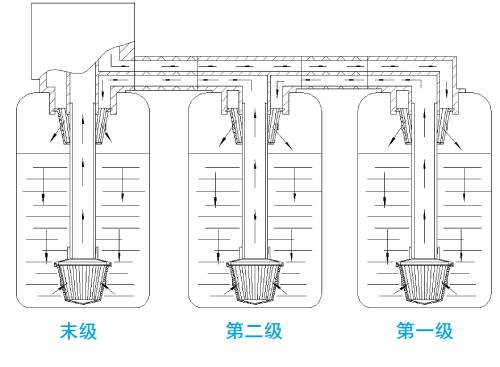 末级

第二级

第一级