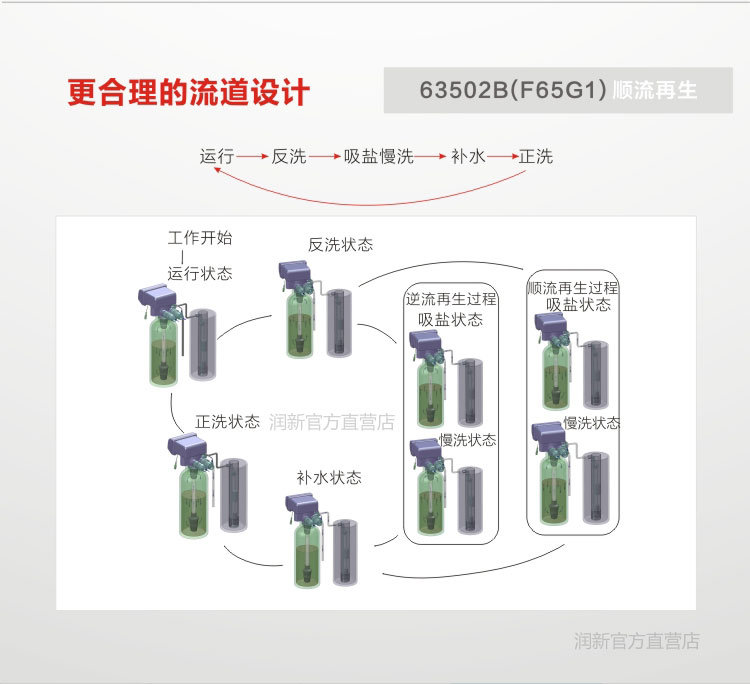 更合理的流道设计

63502B(F65G1) 顺流再生

运行 → 反洗 → 吸盐慢洗 → 补水 → 正洗

工作开始
运行状态

反洗状态

逆流再生过程
吸盐状态

慢洗状态

顺流再生过程
吸盐状态

慢洗状态

正洗状态

润新官方直营店

补水状态

润新官方直营店