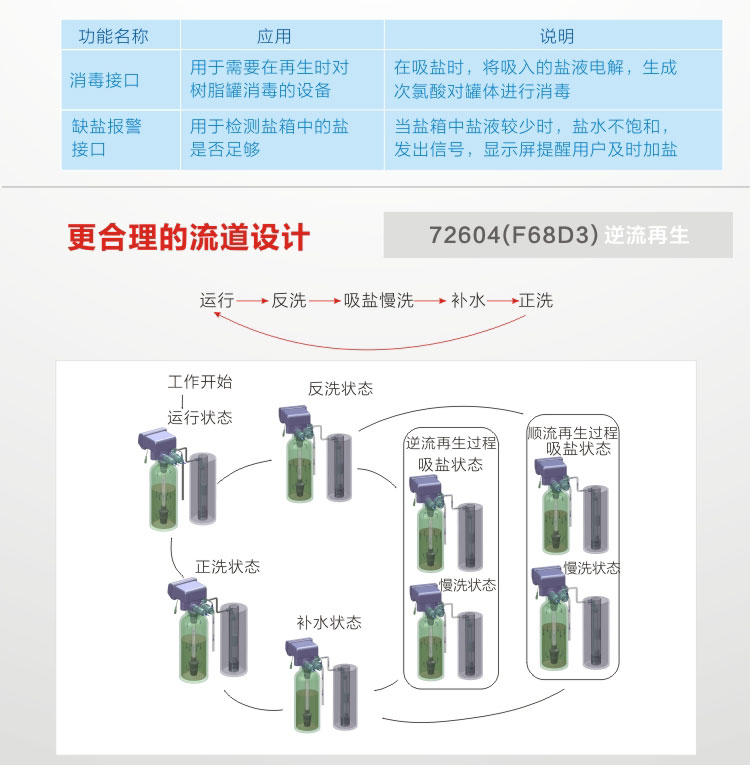 | 功能名称 | 应用 | 说明 |
|---|---|---|
| 消毒接口 | 用于需要在再生时对树脂罐消毒的设备 | 在吸盐时，将吸入的盐液电解，生成次氯酸对罐体进行消毒 |
| 缺盐报警接口 | 用于检测盐箱中的盐是否足够 | 当盐箱中盐液较少时，盐水不饱和，发出信号，显示屏提醒用户及时加盐 |

更合理的流道设计

72604(F68D3) 逆流再生

运行 → 反洗 → 吸盐慢洗 → 补水 → 正洗

工作开始
运行状态

反洗状态

逆流再生过程
吸盐状态

慢洗状态

顺流再生过程
吸盐状态

慢洗状态

正洗状态

补水状态